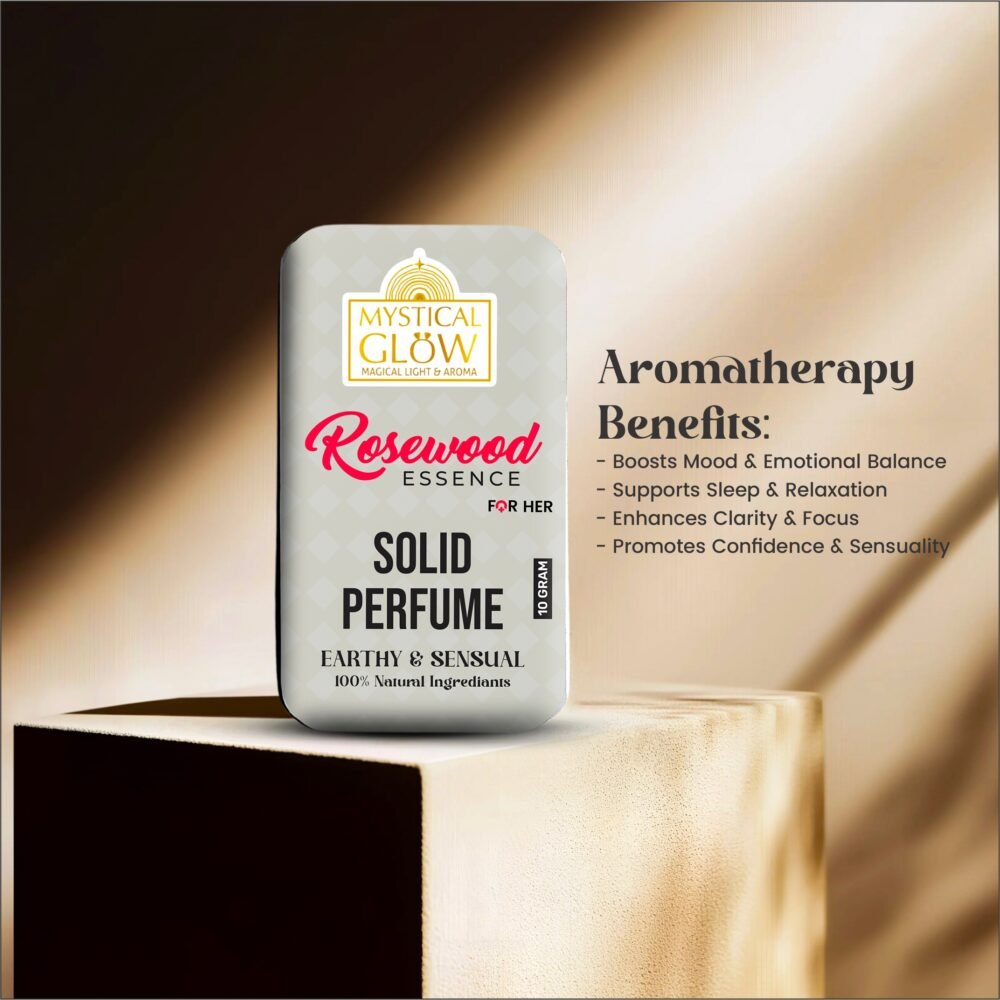 MYSTICAL GLOW
MAGICAL LIGHT & AROMA

Rosewood
ESSENCE
FOR HER

SOLID PERFUME
10 GRAM

EARTHY & SENSUAL
100% Natural Ingrediants

Aromatherapy Benefits:
- Boosts Mood & Emotional Balance
- Supports Sleep & Relaxation
- Enhances Clarity & Focus
- Promotes Confidence & Sensuality